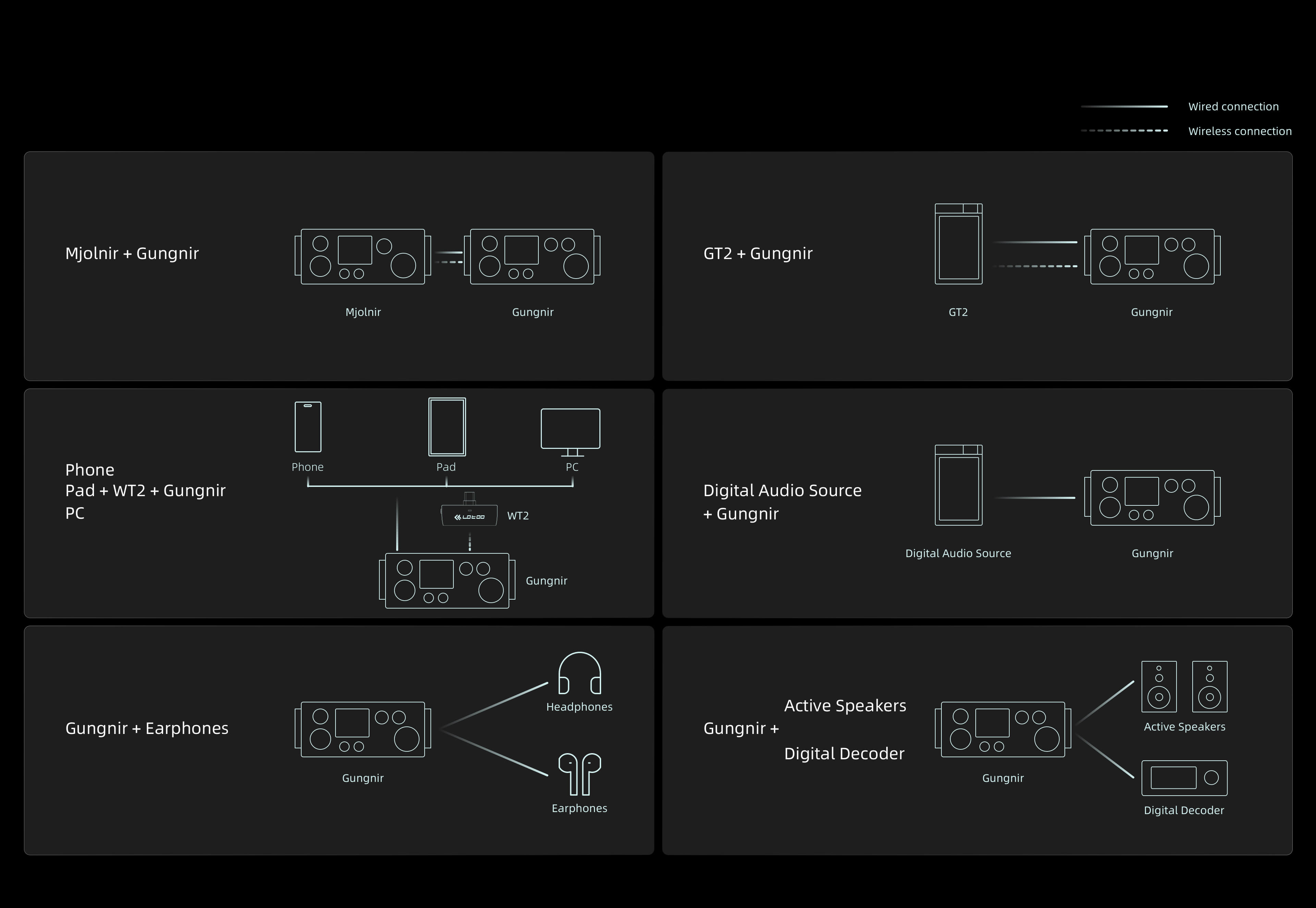 Wired connection
Wireless connection

Mjolnir + Gungnir

Mjolnir
Gungnir

GT2 + Gungnir

GT2
Gungnir

Phone
Pad + WT2 + Gungnir
PC

Phone
Pad
PC
LOTOO
WT2
Gungnir

Digital Audio Source
+ Gungnir

Digital Audio Source
Gungnir

Gungnir + Earphones

Gungnir
Headphones
Earphones

Gungnir +
Active Speakers
Digital Decoder

Gungnir
Active Speakers
Digital Decoder