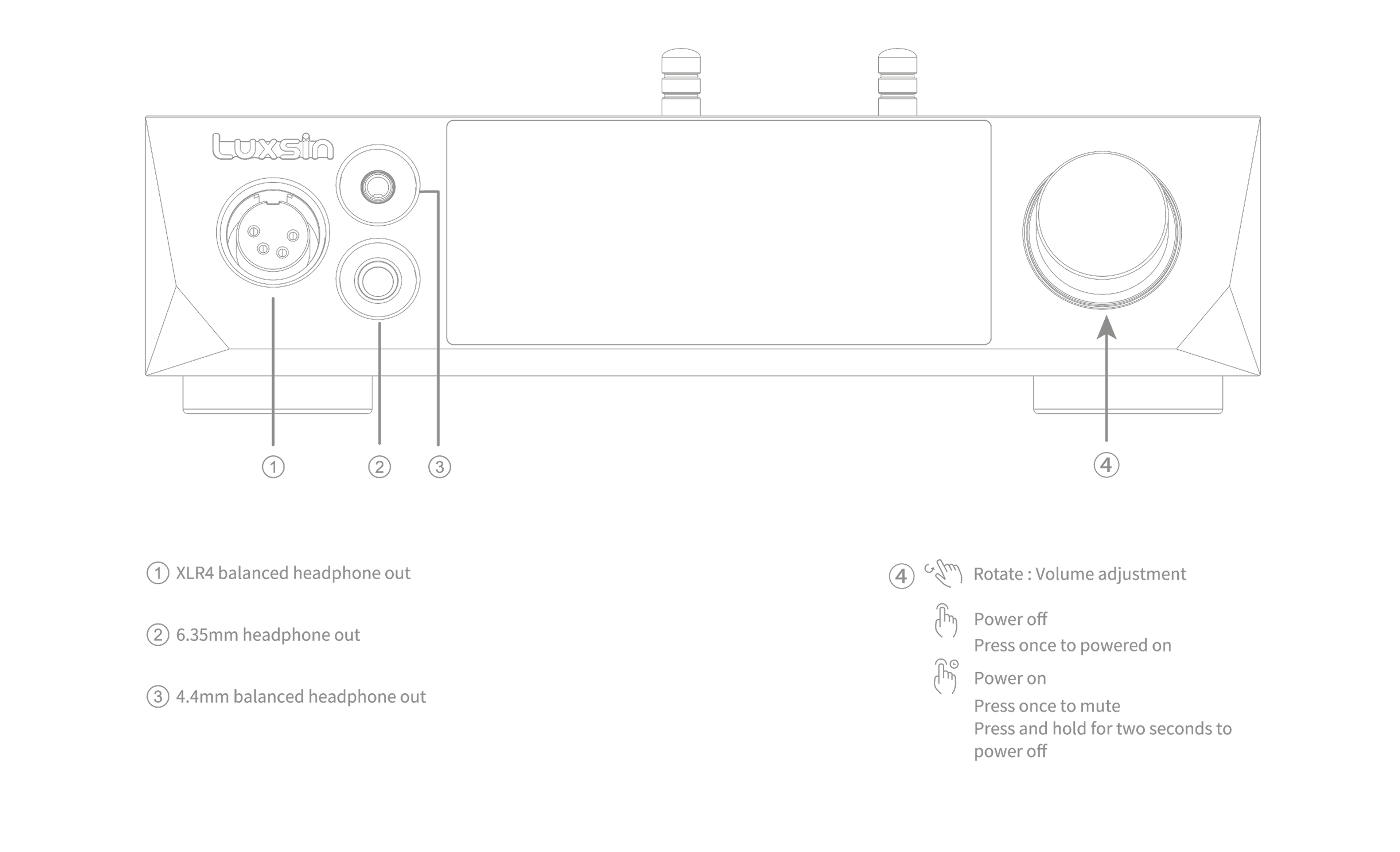 Luxsin

① ② ③ ④

① XLR4 balanced headphone out

② 6.35mm headphone out

③ 4.4mm balanced headphone out

④ Rotate : Volume adjustment

Power off
Press once to powered on

Power on
Press once to mute
Press and hold for two seconds to power off