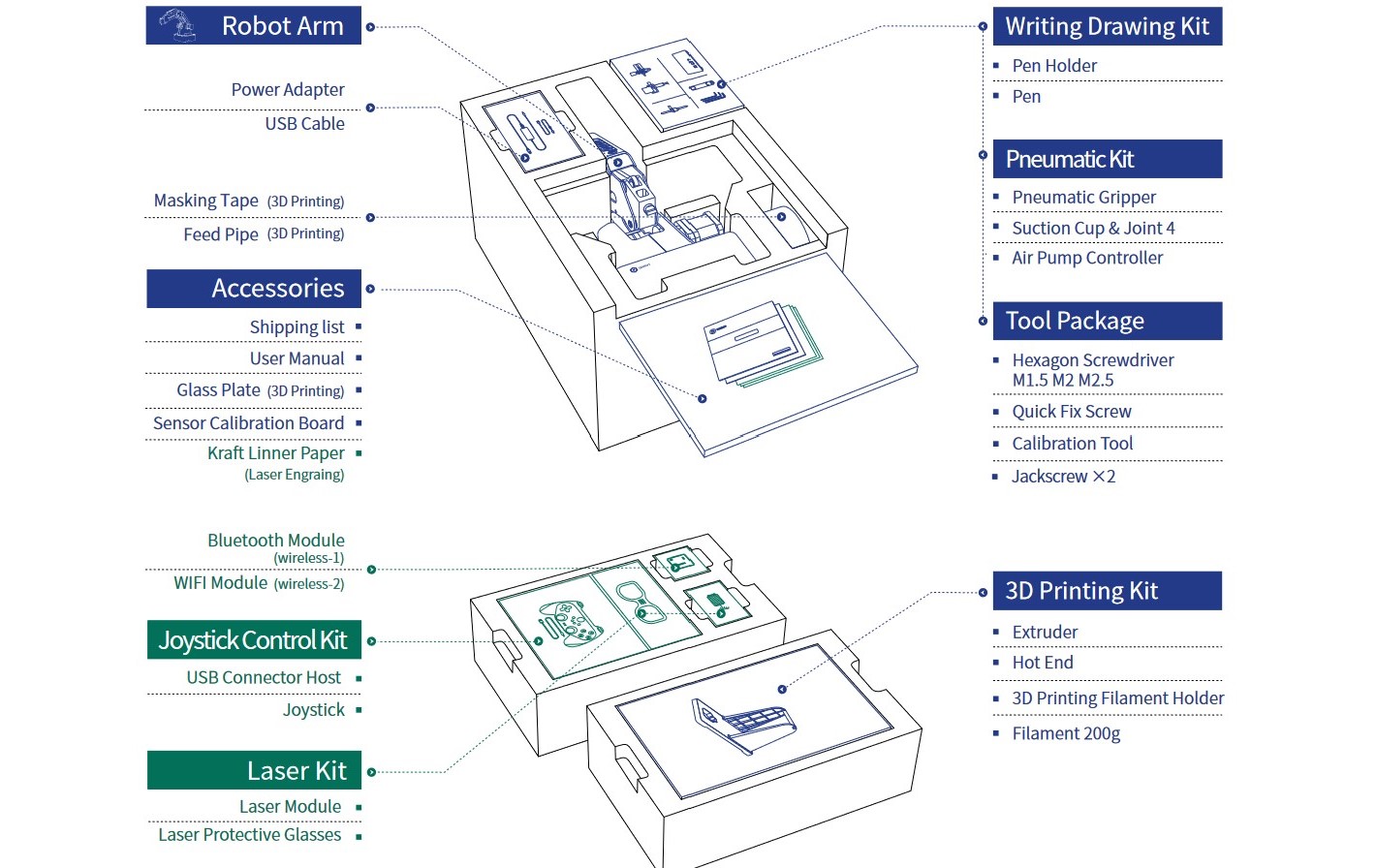 Robot Arm

Power Adapter
USB Cable

Masking Tape (3D Printing)
Feed Pipe (3D Printing)

Accessories
Shipping list
User Manual
Glass Plate (3D Printing)
Sensor Calibration Board
Kraft Linner Paper (Laser Engraing)

Bluetooth Module (wireless-1)
WIFI Module (wireless-2)

Joystick Control Kit
USB Connector Host
Joystick

Laser Kit
Laser Module
Laser Protective Glasses

Writing Drawing Kit
Pen Holder
Pen

Pneumatic Kit
Pneumatic Gripper
Suction Cup & Joint 4
Air Pump Controller

Tool Package
Hexagon Screwdriver M1.5 M2 M2.5
Quick Fix Screw
Calibration Tool
Jackscrew ×2

3D Printing Kit
Extruder
Hot End
3D Printing Filament Holder
Filament 200g