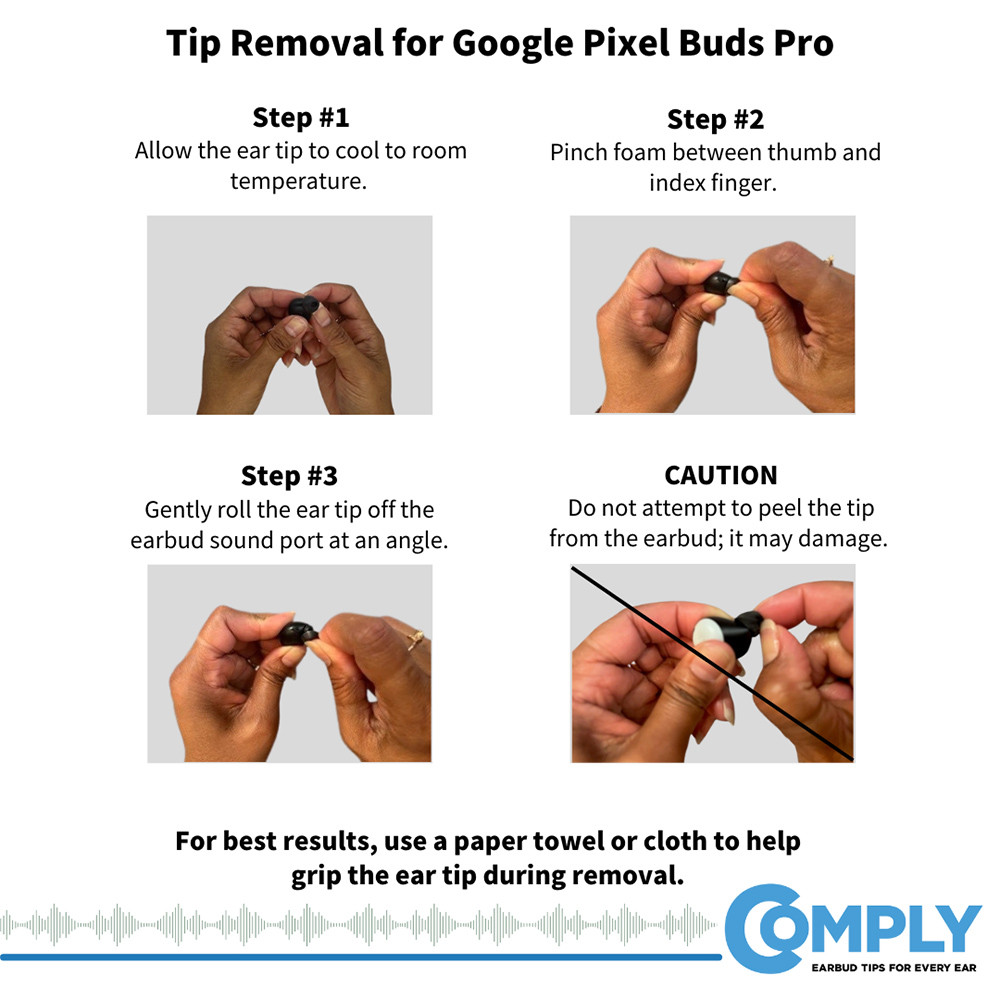 Tip Removal for Google Pixel Buds Pro

Step #1
Allow the ear tip to cool to room temperature.

Step #2
Pinch foam between thumb and index finger.

Step #3
Gently roll the ear tip off the earbud sound port at an angle.

CAUTION
Do not attempt to peel the tip from the earbud; it may damage.

For best results, use a paper towel or cloth to help grip the ear tip during removal.

COMPLY
EARBUD TIPS FOR EVERY EAR