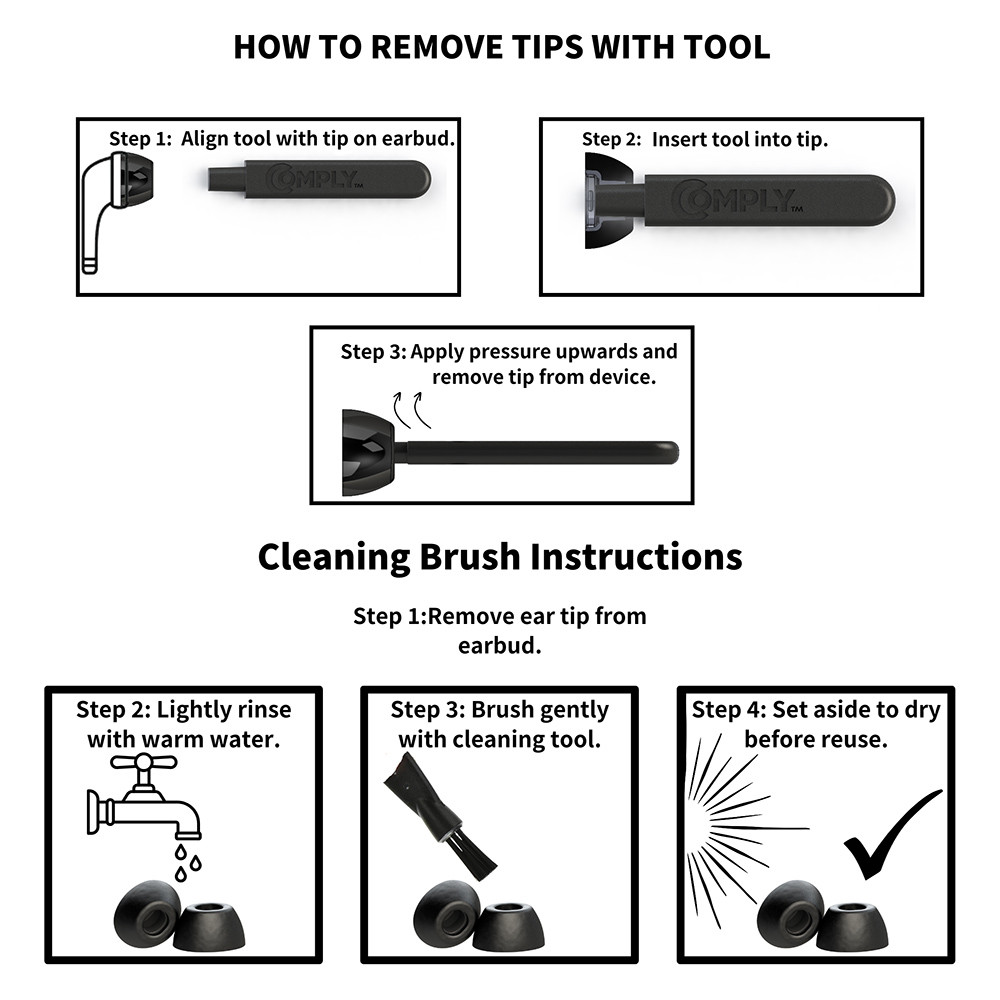 HOW TO REMOVE TIPS WITH TOOL

Step 1: Align tool with tip on earbud.

COMPLY™

Step 2: Insert tool into tip.

COMPLY™

Step 3: Apply pressure upwards and remove tip from device.

Cleaning Brush Instructions

Step 1:Remove ear tip from earbud.

Step 2: Lightly rinse with warm water.

Step 3: Brush gently with cleaning tool.

Step 4: Set aside to dry before reuse.